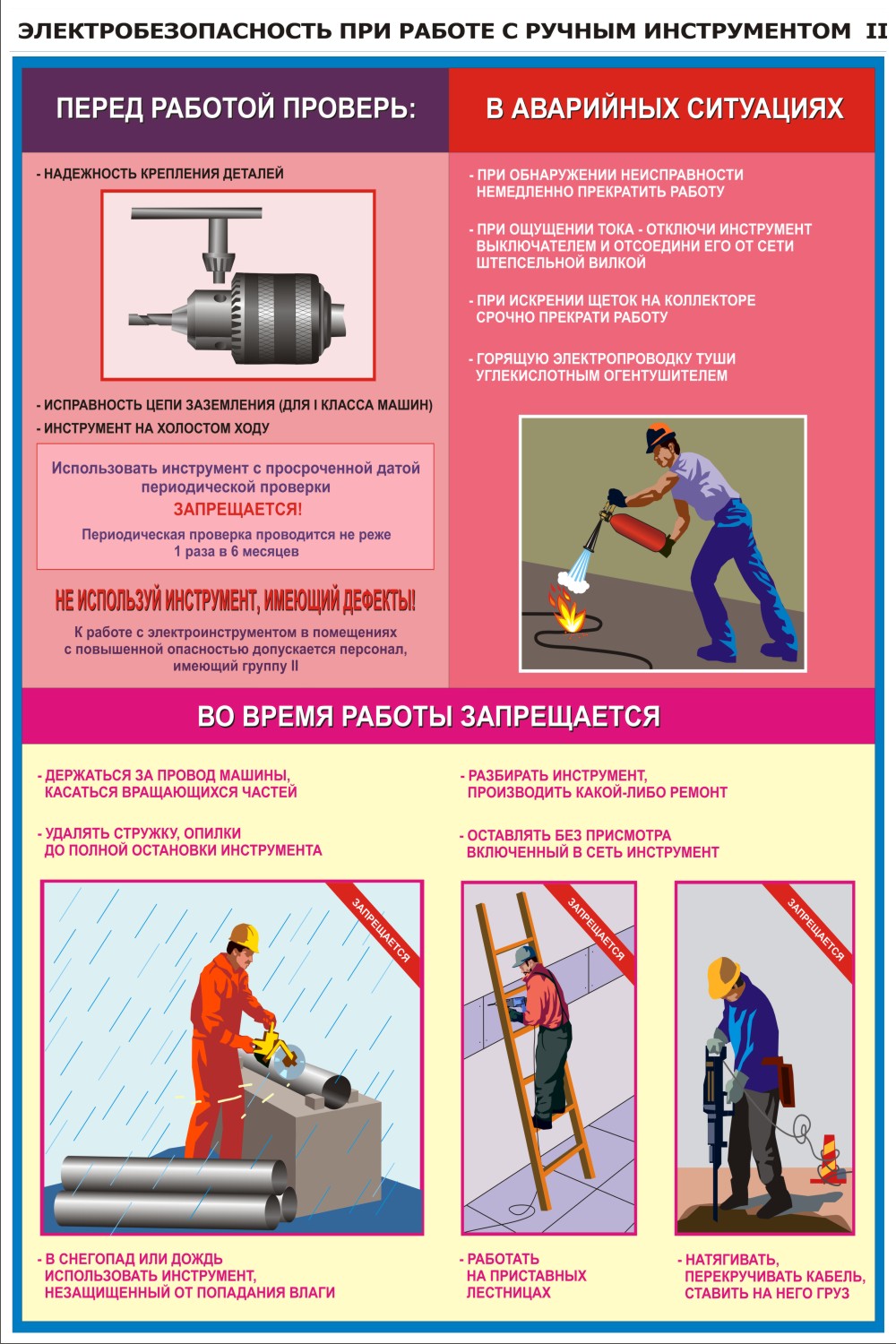 ЭЛЕКТРОБЕЗОПАСНОСТЬ ПРИ РАБОТЕ С РУЧНЫМ ИНСТРУМЕНТОМ II

ПЕРЕД РАБОТОЙ ПРОВЕРЬ:

- НАДЕЖНОСТЬ КРЕПЛЕНИЯ ДЕТАЛЕЙ

- ИСПРАВНОСТЬ ЦЕПИ ЗАЗЕМЛЕНИЯ (ДЛЯ I КЛАССА МАШИН)
- ИНСТРУМЕНТ НА ХОЛОСТОМ ХОДУ

Использовать инструмент с просроченной датой периодической проверки
ЗАПРЕЩАЕТСЯ!
Периодическая проверка проводится не реже 1 раза в 6 месяцев

НЕ ИСПОЛЬЗУЙ ИНСТРУМЕНТ, ИМЕЮЩИЙ ДЕФЕКТЫ!

К работе с электроинструментом в помещениях с повышенной опасностью допускается персонал, имеющий группу II

В АВАРИЙНЫХ СИТУАЦИЯХ

- ПРИ ОБНАРУЖЕНИИ НЕИСПРАВНОСТИ НЕМЕДЛЕННО ПРЕКРАТИТЬ РАБОТУ

- ПРИ ОЩУЩЕНИИ ТОКА - ОТКЛЮЧИ ИНСТРУМЕНТ ВЫКЛЮЧАТЕЛЕМ И ОТСОЕДИНИ ЕГО ОТ СЕТИ ШТЕПСЕЛЬНОЙ ВИЛКОЙ

- ПРИ ИСКРЕНИИ ЩЕТОК НА КОЛЛЕКТОРЕ СРОЧНО ПРЕКРАТИ РАБОТУ

- ГОРЯЩУЮ ЭЛЕКТРОПРОВОДКУ ТУШИ УГЛЕКИСЛОТНЫМ ОГЕНТУШИТЕЛЕМ

ВО ВРЕМЯ РАБОТЫ ЗАПРЕЩАЕТСЯ

- ДЕРЖАТЬСЯ ЗА ПРОВОД МАШИНЫ, КАСАТЬСЯ ВРАЩАЮЩИХСЯ ЧАСТЕЙ

- УДАЛЯТЬ СТРУЖКУ, ОПИЛКИ ДО ПОЛНОЙ ОСТАНОВКИ ИНСТРУМЕНТА

- РАЗБИРАТЬ ИНСТРУМЕНТ, ПРОИЗВОДИТЬ КАКОЙ-ЛИБО РЕМОНТ

- ОСТАВЛЯТЬ БЕЗ ПРИСМОТРА ВКЛЮЧЕННЫЙ В СЕТЬ ИНСТРУМЕНТ

ЗАПРЕЩАЕТСЯ

ЗАПРЕЩАЕТСЯ

ЗАПРЕЩАЕТСЯ

- В СНЕГОПАД ИЛИ ДОЖДЬ ИСПОЛЬЗОВАТЬ ИНСТРУМЕНТ, НЕЗАЩИЩЕННЫЙ ОТ ПОПАДАНИЯ ВЛАГИ

- РАБОТАТЬ НА ПРИСТАВНЫХ ЛЕСТНИЦАХ

- НАТЯГИВАТЬ, ПЕРЕКРУЧИВАТЬ КАБЕЛЬ, СТАВИТЬ НА НЕГО ГРУЗ